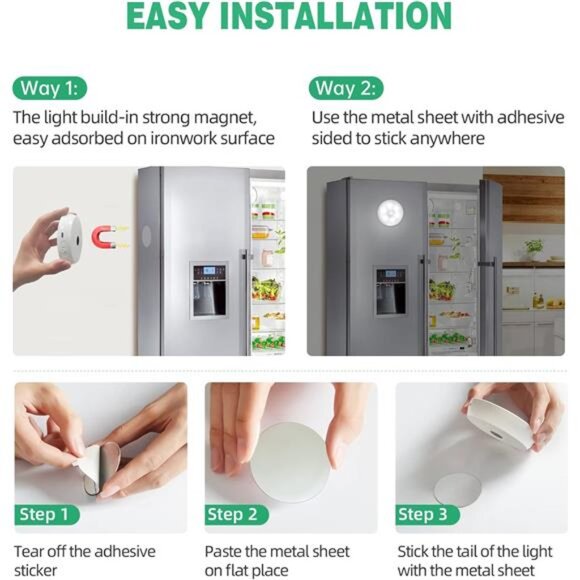 EASY INSTALLATION

Way 1:

The light build-in strong magnet, easy adsorbed on ironwork surface

Way 2:

Use the metal sheet with adhesive sided to stick anywhere

Step 1

Tear off the adhesive sticker

Step 2

Paste the metal sheet on flat place

Step 3

Stick the tail of the light with the metal sheet